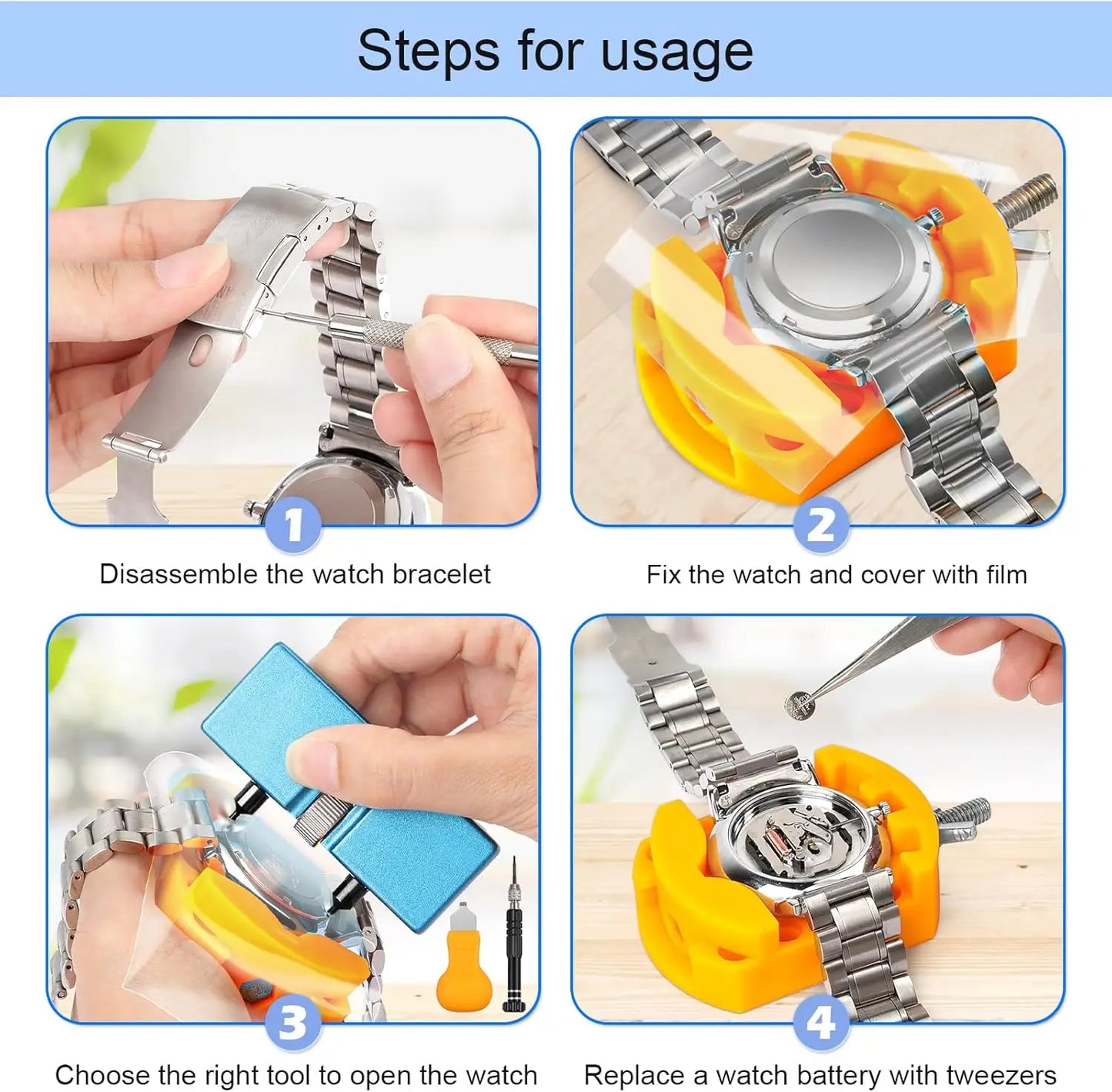 Steps for usage

1

Disassemble the watch bracelet

2

Fix the watch and cover with film

3

Choose the right tool to open the watch

4

Replace a watch battery with tweezers