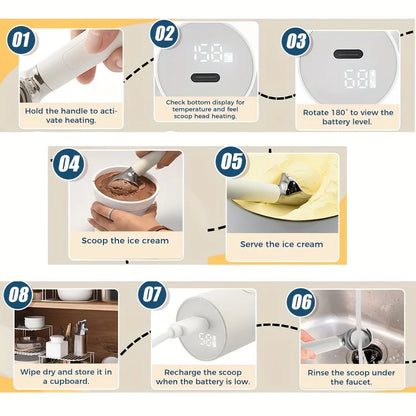 01

Hold the handle to activate heating.

02

158

Check bottom display for temperature and feel scoop head heating.

03

68

Rotate 180° to view the battery level.

04

Scoop the ice cream

05

Serve the ice cream

08

Wipe dry and store it in a cupboard.

07

58

Recharge the scoop when the battery is low.

06

Rinse the scoop under the faucet.