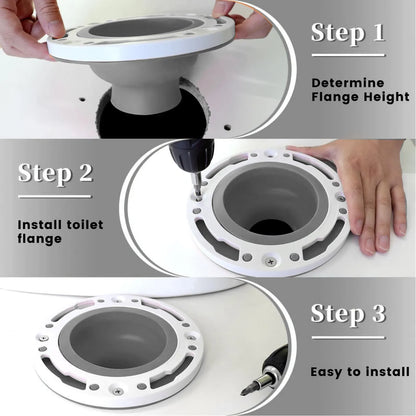 Step 1

Determine Flange Height

Step 2

Install toilet flange

Step 3

Easy to install