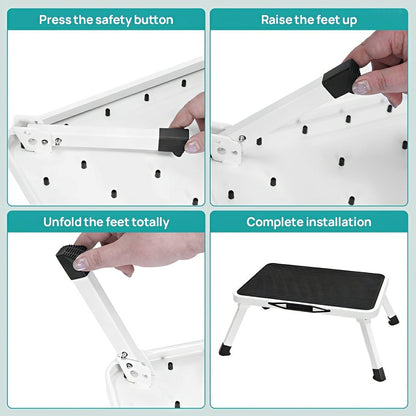 Press the safety button

Raise the feet up

Unfold the feet totally

Complete installation